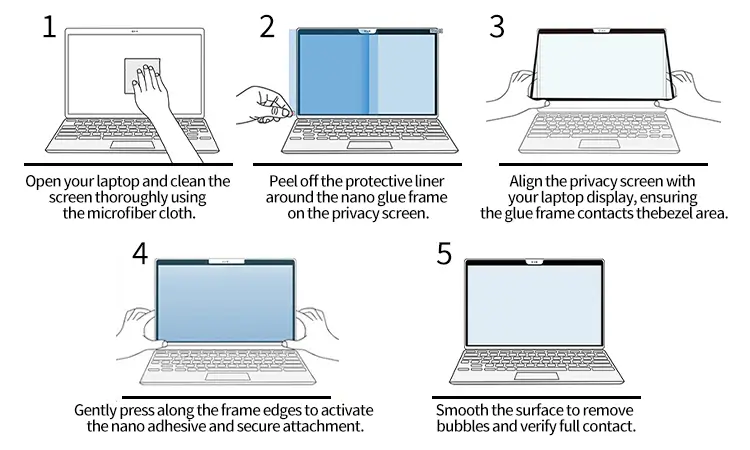 1

Open your laptop and clean the screen thoroughly using the microfiber cloth.

2

Peel off the protective liner around the nano glue frame on the privacy screen.

3

Align the privacy screen with your laptop display, ensuring the glue frame contacts thebezel area.

4

Gently press along the frame edges to activate the nano adhesive and secure attachment.

5

Smooth the surface to remove bubbles and verify full contact.