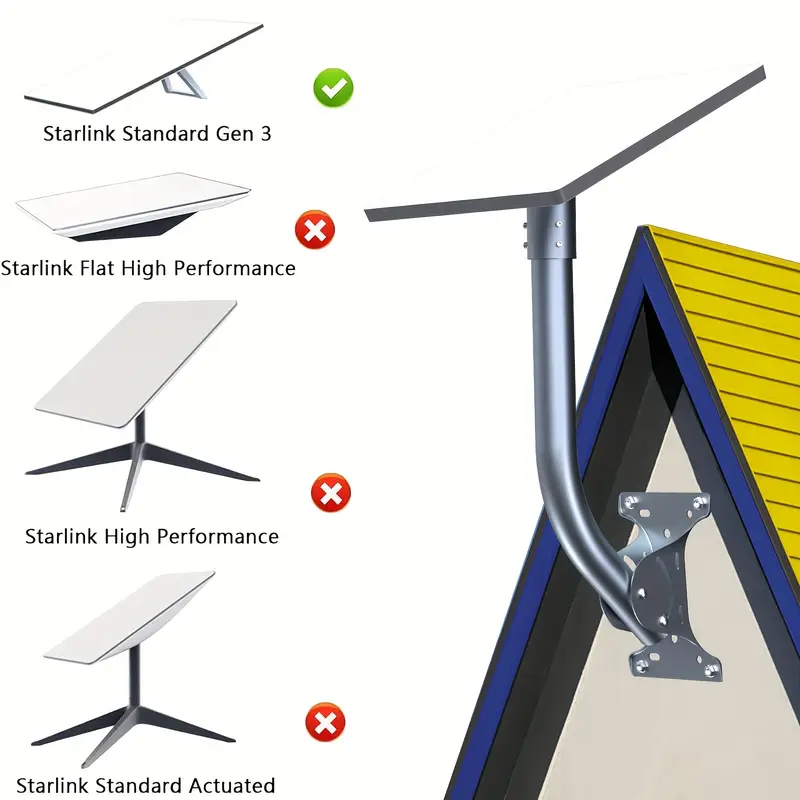 Starlink Standard Gen 3

Starlink Flat High Performance

Starlink High Performance

Starlink Standard Actuated